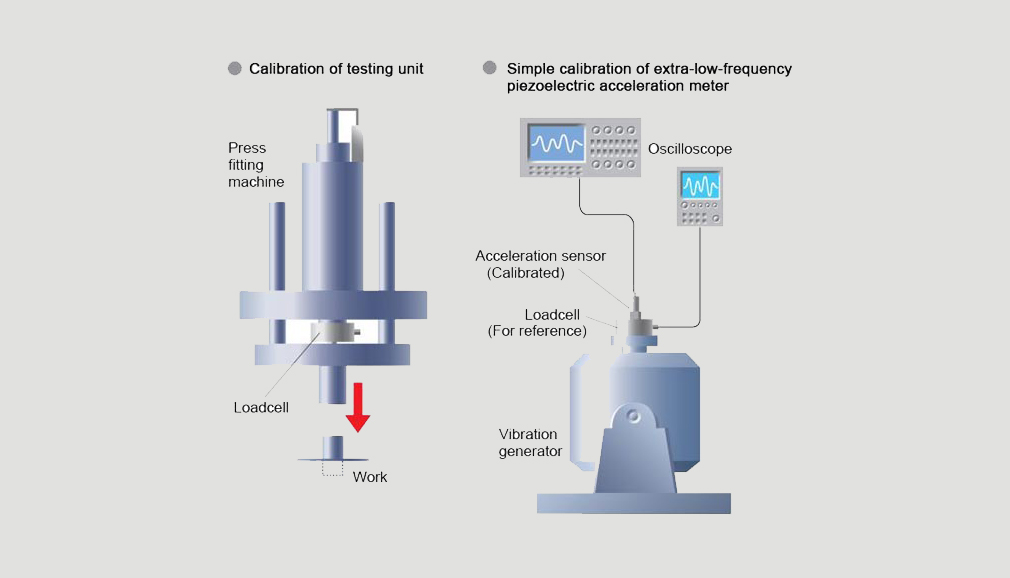 Calibration of testing unit

Press fitting machine

Loadcell

Work

Simple calibration of extra-low-frequency piezoelectric acceleration meter

Oscilloscope

Acceleration sensor (Calibrated)

Loadcell (For reference)

Vibration generator